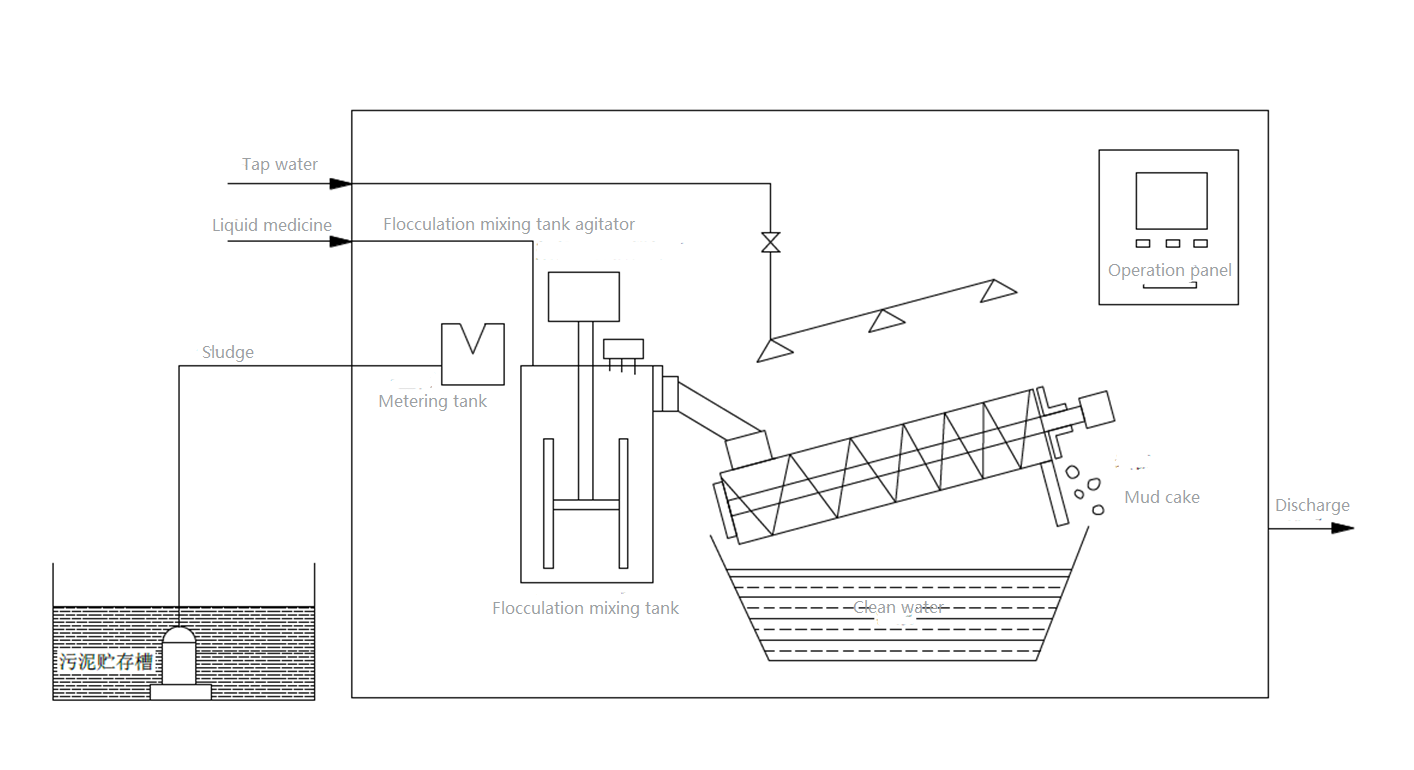 Tap water

Liquid medicine

Flocculation mixing tank agitator

Operation panel

Sludge

Metering tank

Mud cake

Discharge

Flocculation mixing tank

Clean water

污泥贮存槽