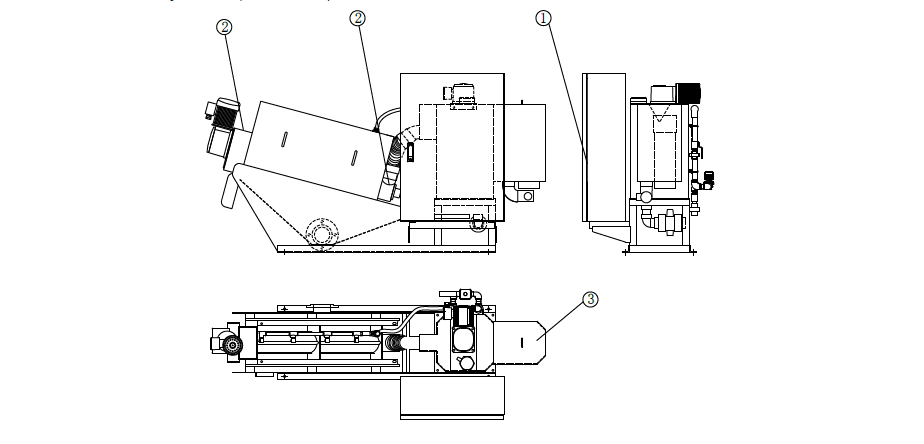 ②
②
①
③