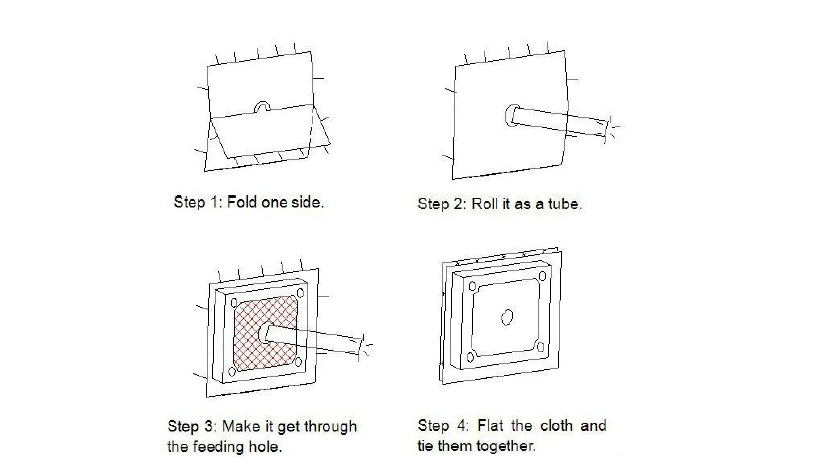 Step 1: Fold one side.

Step 2: Roll it as a tube.

Step 3: Make it get through the feeding hole.

Step 4: Flat the cloth and tie them together.